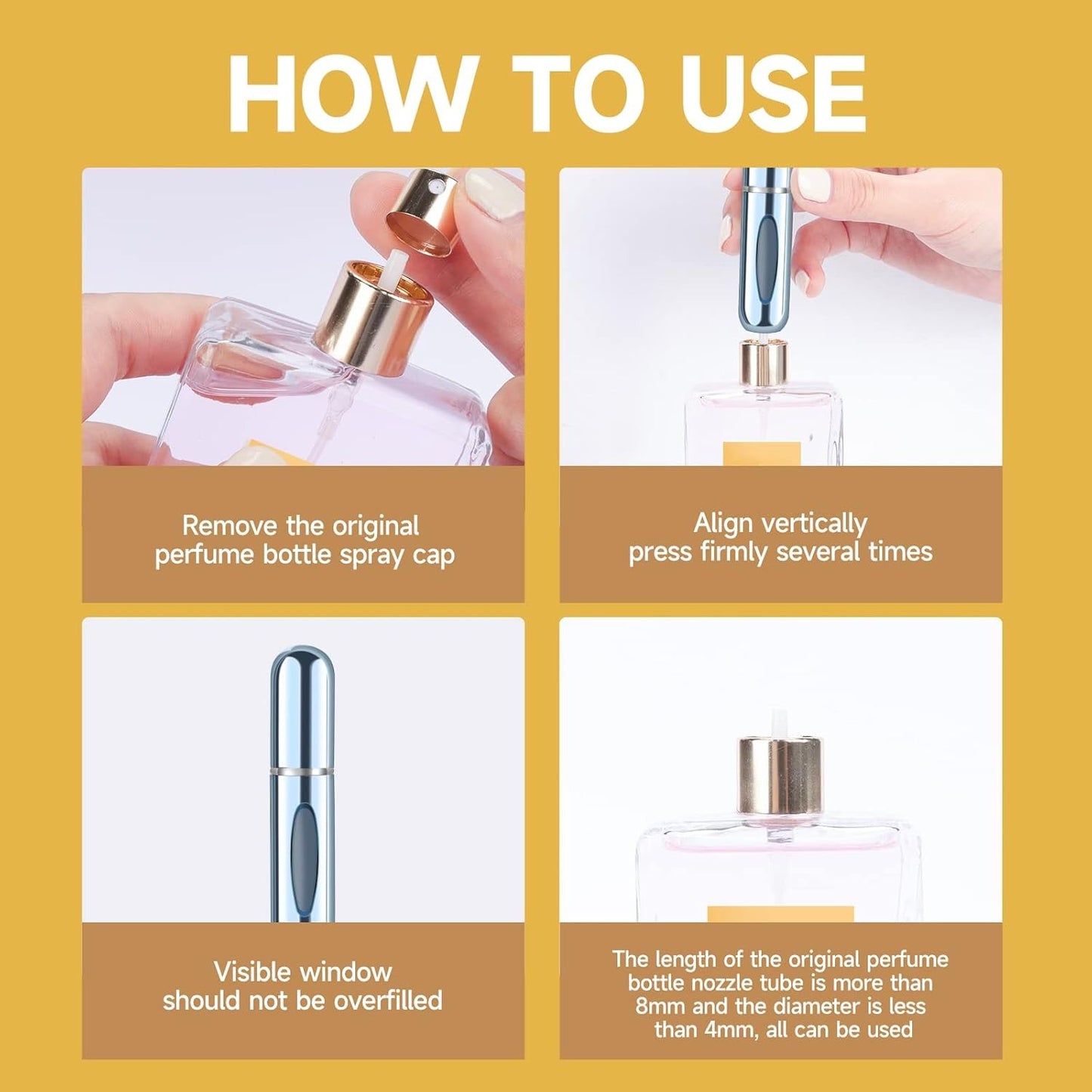 HOW TO USE

Remove the original perfume bottle spray cap

Align vertically press firmly several times

Visible window should not be overfilled

The length of the original perfume bottle nozzle tube is more than 8mm and the diameter is less than 4mm, all can be used